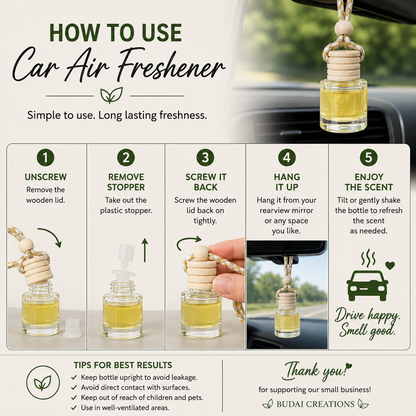 HOW TO USE
Car Air Freshener

Simple to use. Long lasting freshness.

1
UNSCREW
Remove the wooden lid.

2
REMOVE STOPPER
Take out the plastic stopper.

3
SCREW IT BACK
Screw the wooden lid back on tightly.

4
HANG IT UP
Hang it from your rearview mirror or any space you like.

5
ENJOY THE SCENT
Tilt or gently shake the bottle to refresh the scent as needed.

Drive happy. Smell good.

TIPS FOR BEST RESULTS
✓ Keep bottle upright to avoid leakage.
✓ Avoid direct contact with surfaces.
✓ Keep out of reach of children and pets.
✓ Use in well-ventilated areas.

Thank you!
for supporting our small business!
BUDAI CREATIONS